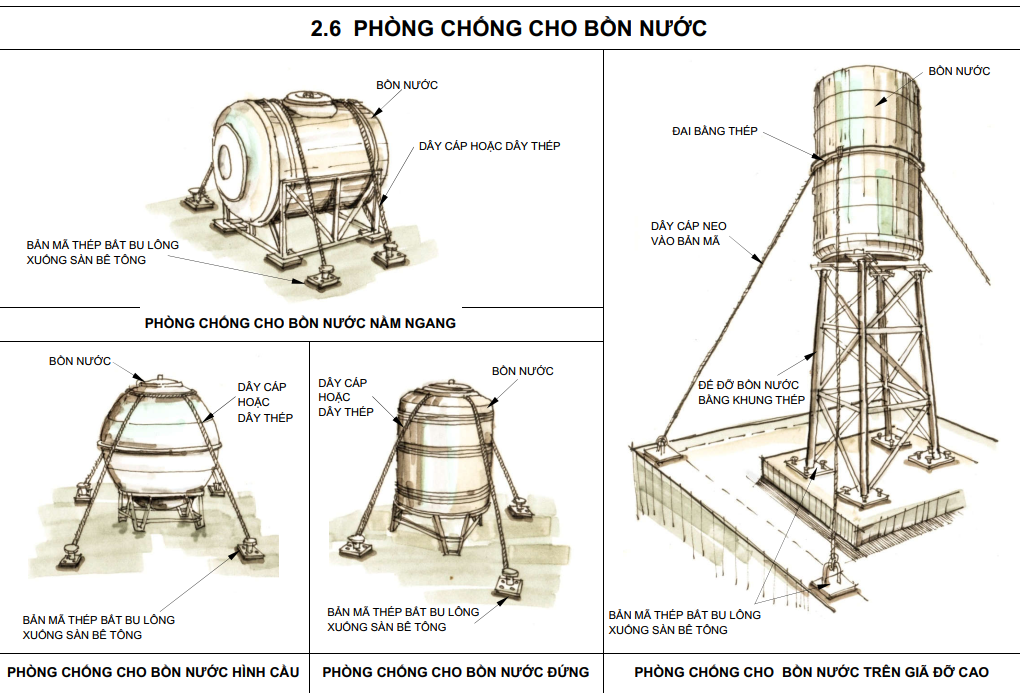 2.6 PHÒNG CHỐNG CHO BỒN NƯỚC

BỒN NƯỚC

DÂY CÁP HOẶC DÂY THÉP

BẢN MÃ THÉP BẮT BU LÔNG XUỐNG SÀN BÊ TÔNG

PHÒNG CHỐNG CHO BỒN NƯỚC NẰM NGANG

BỒN NƯỚC

DÂY CÁP HOẶC DÂY THÉP

BẢN MÃ THÉP BẮT BU LÔNG XUỐNG SÀN BÊ TÔNG

PHÒNG CHỐNG CHO BỒN NƯỚC HÌNH CẦU

DÂY CÁP HOẶC DÂY THÉP

BỒN NƯỚC

BẢN MÃ THÉP BẮT BU LÔNG XUỐNG SÀN BÊ TÔNG

PHÒNG CHỐNG CHO BỒN NƯỚC ĐỨNG

BỒN NƯỚC

ĐAI BẰNG THÉP

DÂY CÁP NEO VÀO BẢN MÃ

ĐẾ ĐỠ BỒN NƯỚC BẰNG KHUNG THÉP

BẢN MÃ THÉP BẮT BU LÔNG XUỐNG SÀN BÊ TÔNG

PHÒNG CHỐNG CHO BỒN NƯỚC TRÊN GIÁ ĐỠ CAO